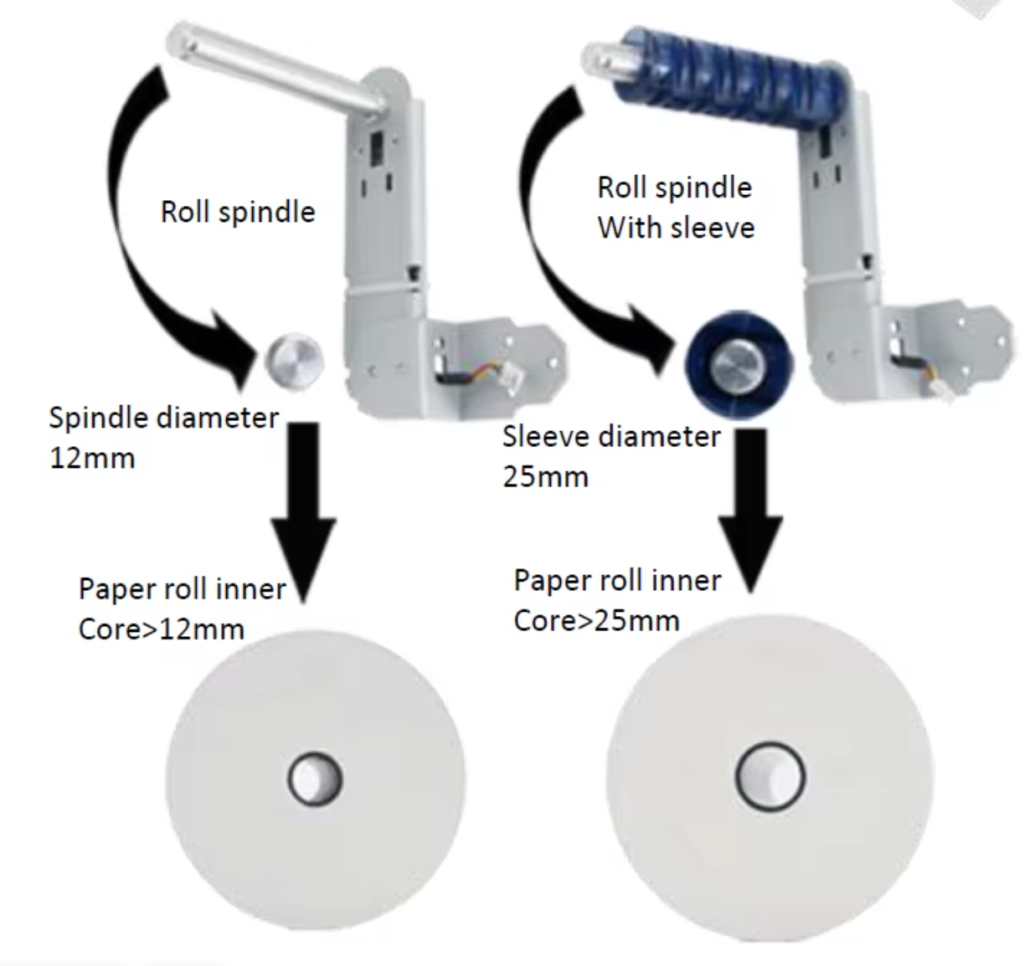 Roll spindle

Spindle diameter
12mm

Paper roll inner
Core>12mm

Roll spindle
With sleeve

Sleeve diameter
25mm

Paper roll inner
Core>25mm