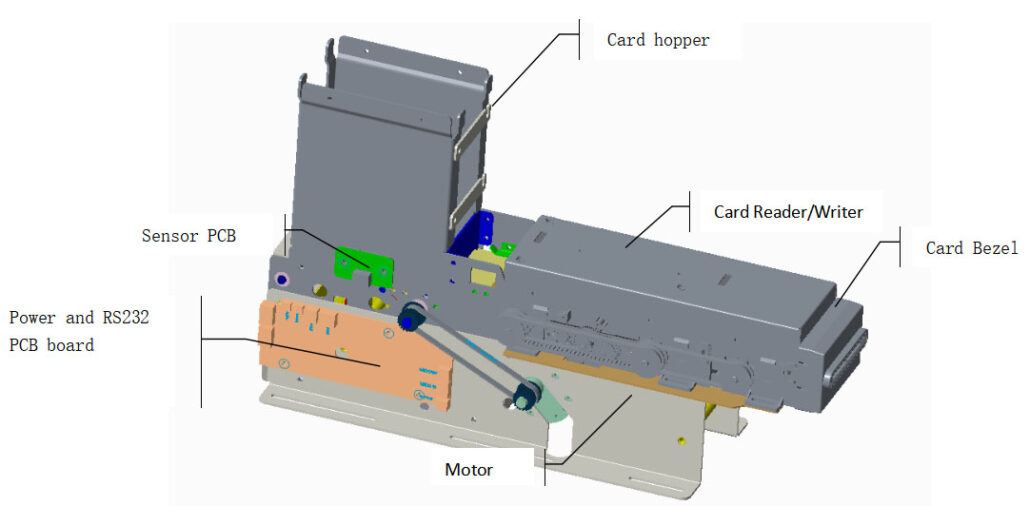 Card hopper

Card Reader/Writer

Card Bezel

Sensor PCB

Power and RS232 PCB board

Motor