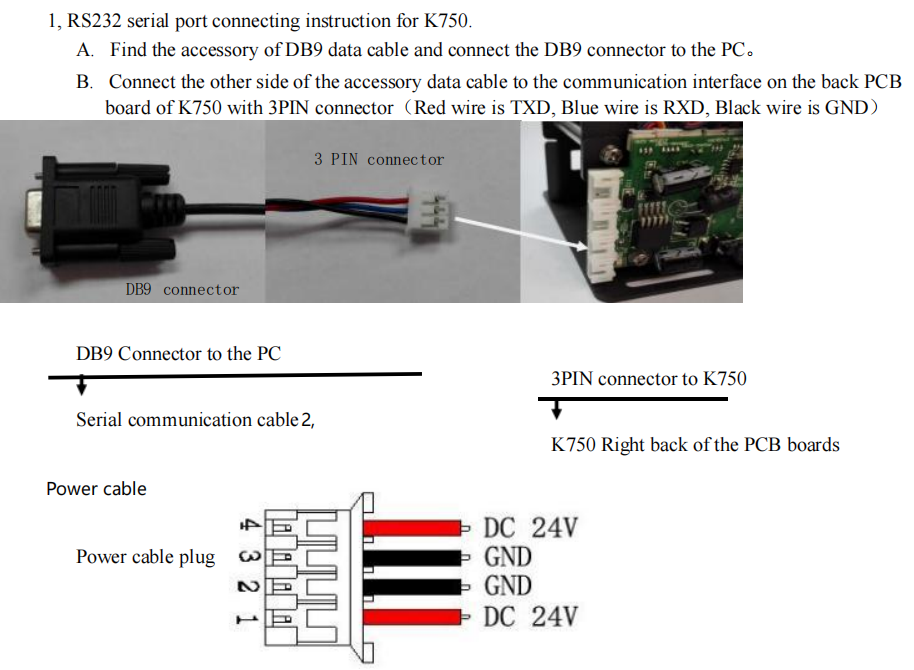 1, RS232 serial port connecting instruction for K750.

A. Find the accessory of DB9 data cable and connect the DB9 connector to the PC。

B. Connect the other side of the accessory data cable to the communication interface on the back PCB board of K750 with 3PIN connector（Red wire is TXD, Blue wire is RXD, Black wire is GND）

3 PIN connector

DB9 connector

DB9 Connector to the PC

Serial communication cable 2,

3PIN connector to K750

K750 Right back of the PCB boards

Power cable

Power cable plug

4
3
2
1

DC 24V
GND
GND
DC 24V